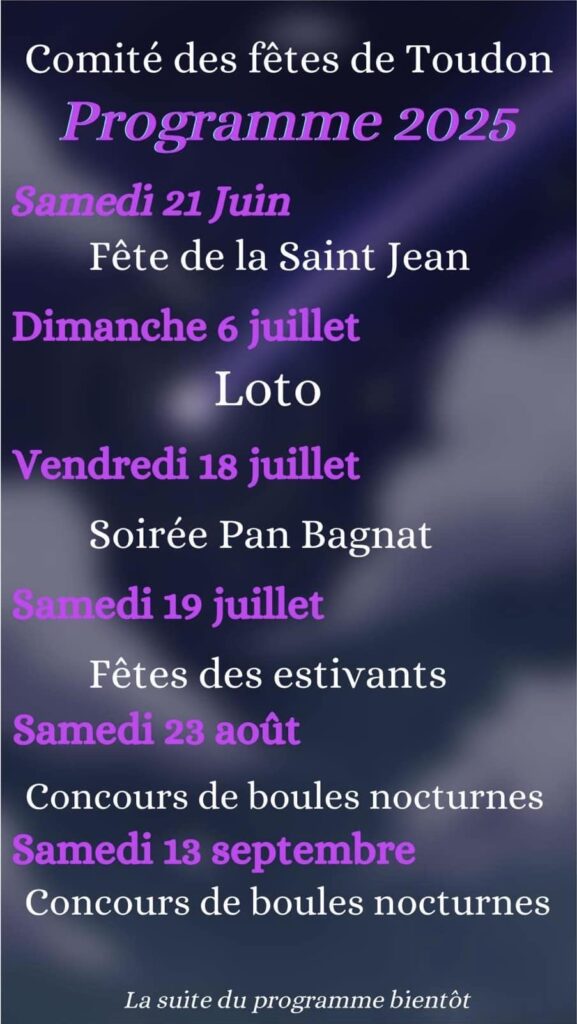 Comité des fêtes de Toudon

Programme 2025

Samedi 21 Juin

Fête de la Saint Jean

Dimanche 6 juillet

Loto

Vendredi 18 juillet

Soirée Pan Bagnat

Samedi 19 juillet

Fêtes des estivants

Samedi 23 août

Concours de boules nocturnes

Samedi 13 septembre

Concours de boules nocturnes

La suite du programme bientôt